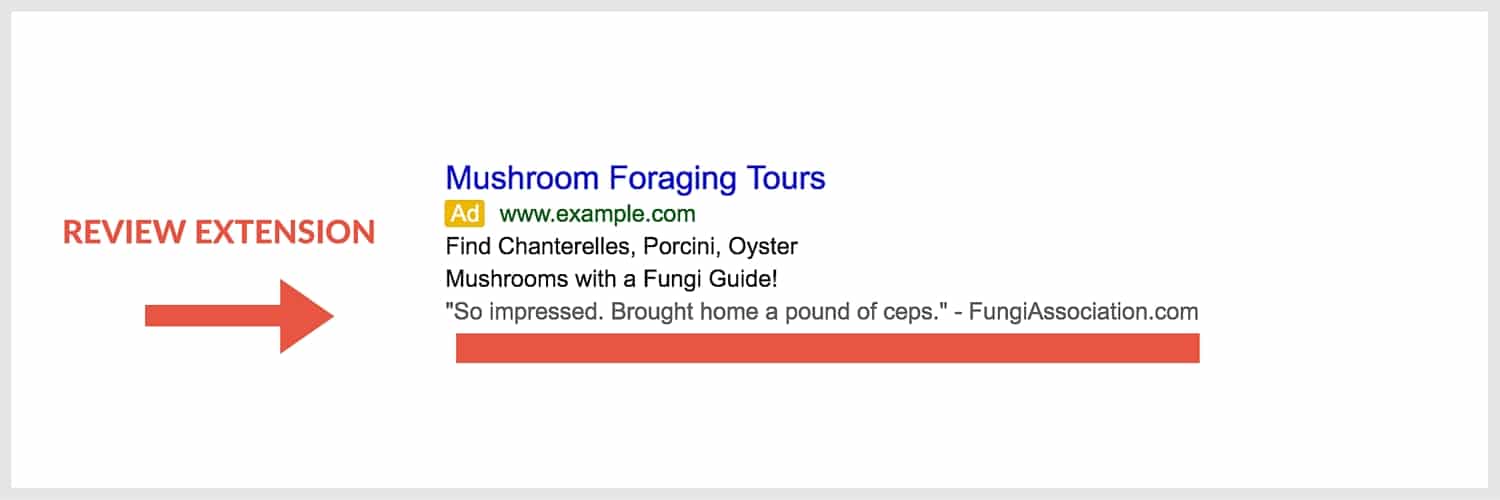 REVIEW EXTENSION

Mushroom Foraging Tours
Ad www.example.com
Find Chanterelles, Porcini, Oyster Mushrooms with a Fungi Guide!
"So impressed. Brought home a pound of ceps." - FungiAssociation.com